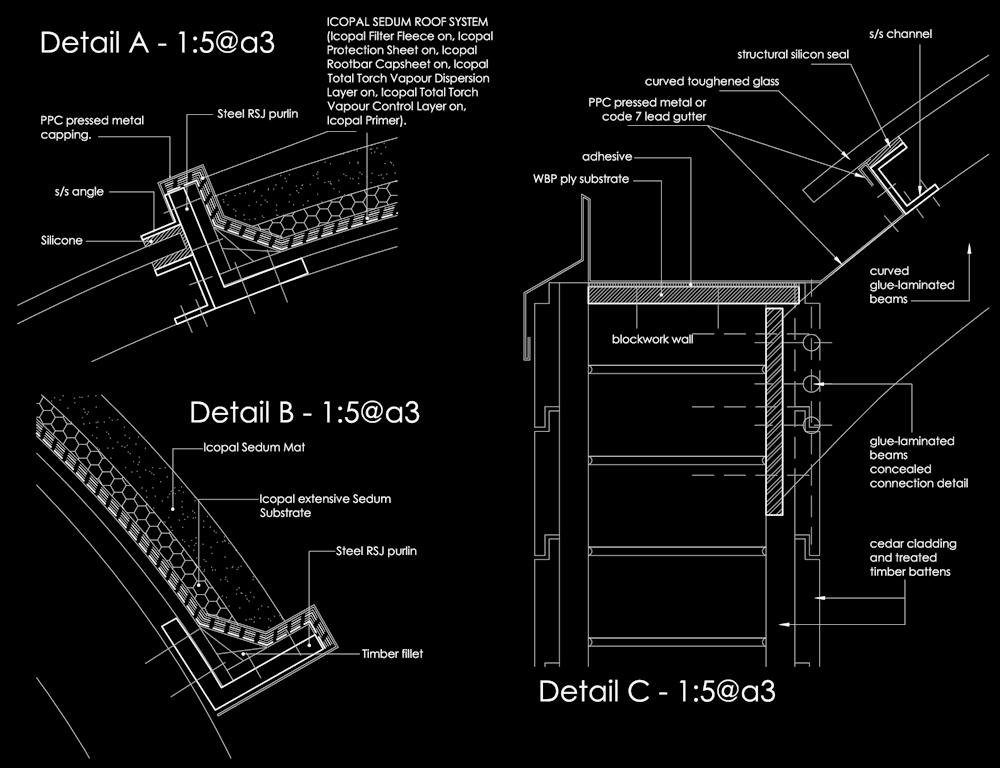 Detail A - 1:5@a3

ICOPAL SEDUM ROOF SYSTEM (Icopal Filter Fleece on, Icopal Protection Sheet on, Icopal Rootbar Capsheet on, Icopal Total Torch Vapour Dispersion Layer on, Icopal Total Torch Vapour Control Layer on, Icopal Primer).

PPC pressed metal capping.

Steel RSJ purlin

s/s angle

Silicone

Detail B - 1:5@a3

Icopal Sedum Mat

Icopal extensive Sedum Substrate

Steel RSJ purlin

Timber fillet

s/s channel

structural silicon seal

curved toughened glass

PPC pressed metal or code 7 lead gutter

adhesive

WBP ply substrate

curved glue-laminated beams

blockwork wall

glue-laminated beams concealed connection detail

cedar cladding and treated timber battens

Detail C - 1:5@a3